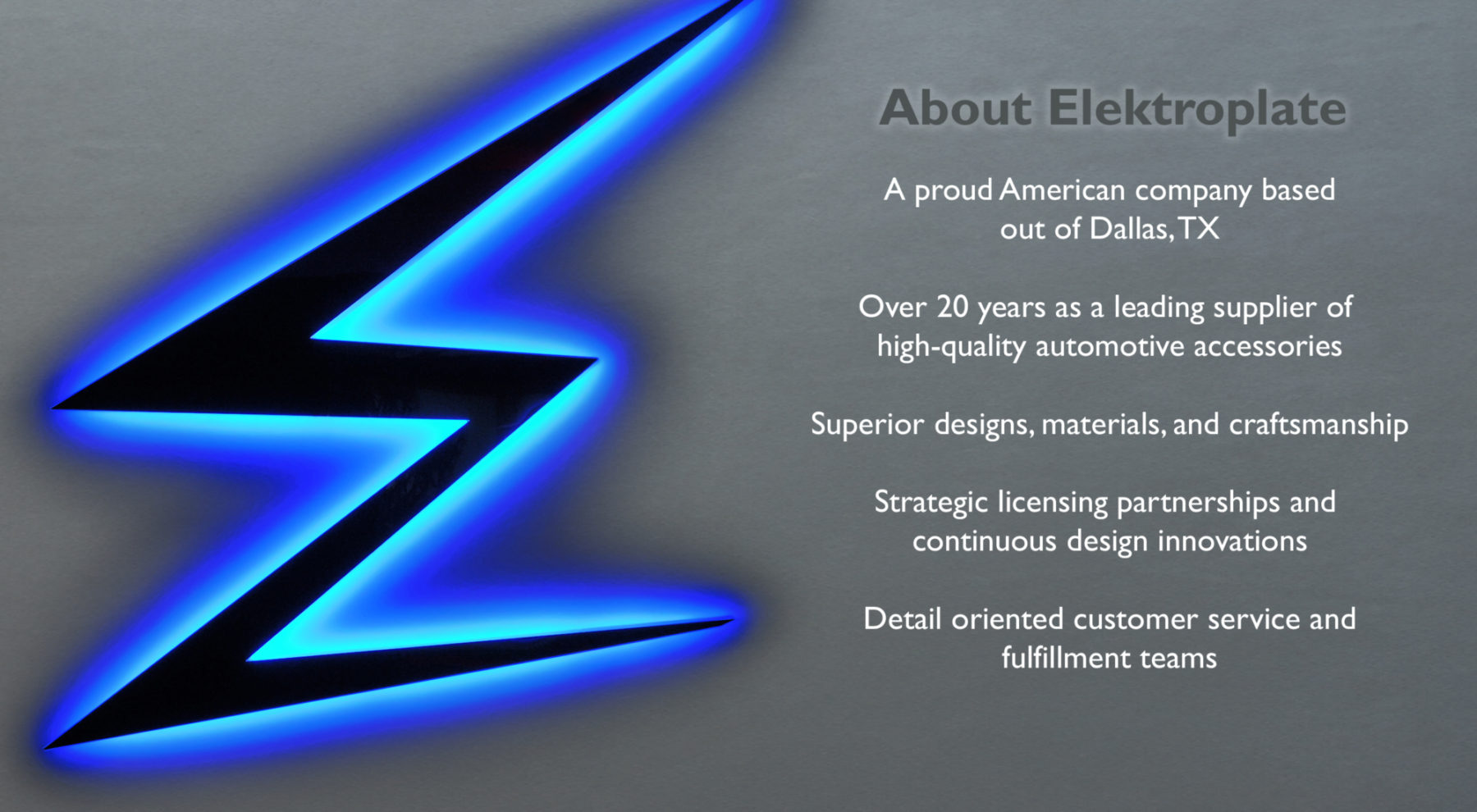 About Elektroplate

A proud American company based out of Dallas, TX

Over 20 years as a leading supplier of high-quality automotive accessories

Superior designs, materials, and craftsmanship

Strategic licensing partnerships and continuous design innovations

Detail oriented customer service and fulfillment teams